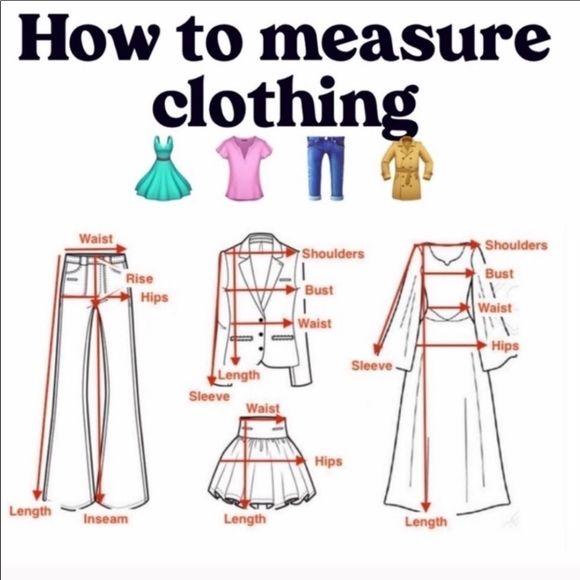 How to measure clothing

Waist
Rise
Hips
Length
Inseam

Shoulders
Bust
Waist
Length
Sleeve

Waist
Hips
Length

Shoulders
Bust
Waist
Hips
Sleeve
Length